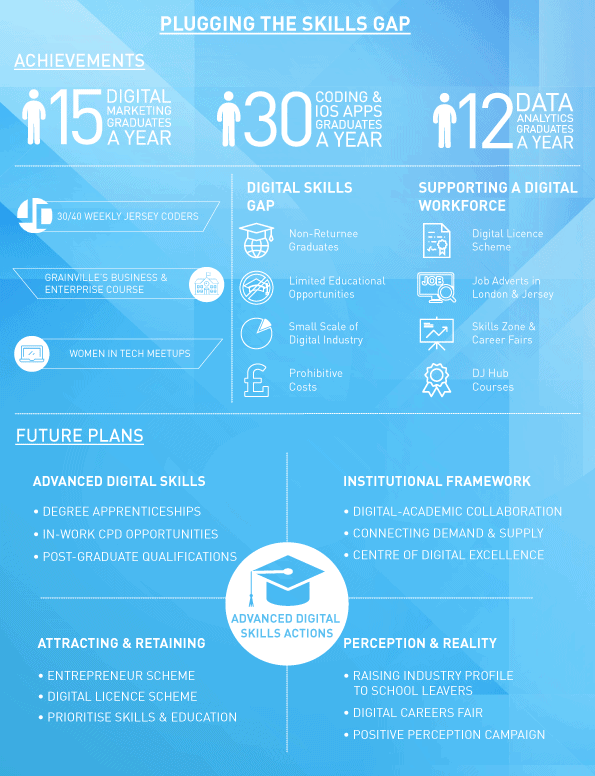 PLUGGING THE SKILLS GAP

ACHIEVEMENTS

15 DIGITAL MARKETING GRADUATES A YEAR

30 CODING & IOS APPS GRADUATES A YEAR

12 DATA ANALYTICS GRADUATES A YEAR

30/40 WEEKLY JERSEY CODERS

GRAINVILLE'S BUSINESS & ENTERPRISE COURSE

WOMEN IN TECH MEETUPS

DIGITAL SKILLS GAP

Non-Returnee Graduates

Limited Educational Opportunities

Small Scale of Digital Industry

Prohibitive Costs

SUPPORTING A DIGITAL WORKFORCE

Digital Licence Scheme

JOB

Job Adverts in London & Jersey

Skills Zone & Career Fairs

DJ Hub Courses

FUTURE PLANS

ADVANCED DIGITAL SKILLS

• DEGREE APPRENTICESHIPS
• IN-WORK CPD OPPORTUNITIES
• POST-GRADUATE QUALIFICATIONS

INSTITUTIONAL FRAMEWORK

• DIGITAL-ACADEMIC COLLABORATION
• CONNECTING DEMAND & SUPPLY
• CENTRE OF DIGITAL EXCELLENCE

ADVANCED DIGITAL SKILLS ACTIONS

ATTRACTING & RETAINING

• ENTREPRENEUR SCHEME
• DIGITAL LICENCE SCHEME
• PRIORITISE SKILLS & EDUCATION

PERCEPTION & REALITY

• RAISING INDUSTRY PROFILE TO SCHOOL LEAVERS
• DIGITAL CAREERS FAIR
• POSITIVE PERCEPTION CAMPAIGN